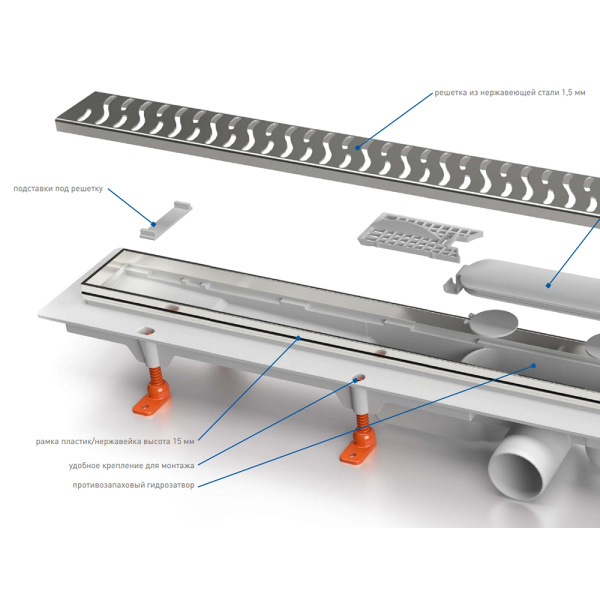 решетка из нержавеющей стали 1,5 мм

подставки под решетку

рамка пластик/нержавейка высота 15 мм

удобное крепление для монтажа

противозапаховый гидрозатвор